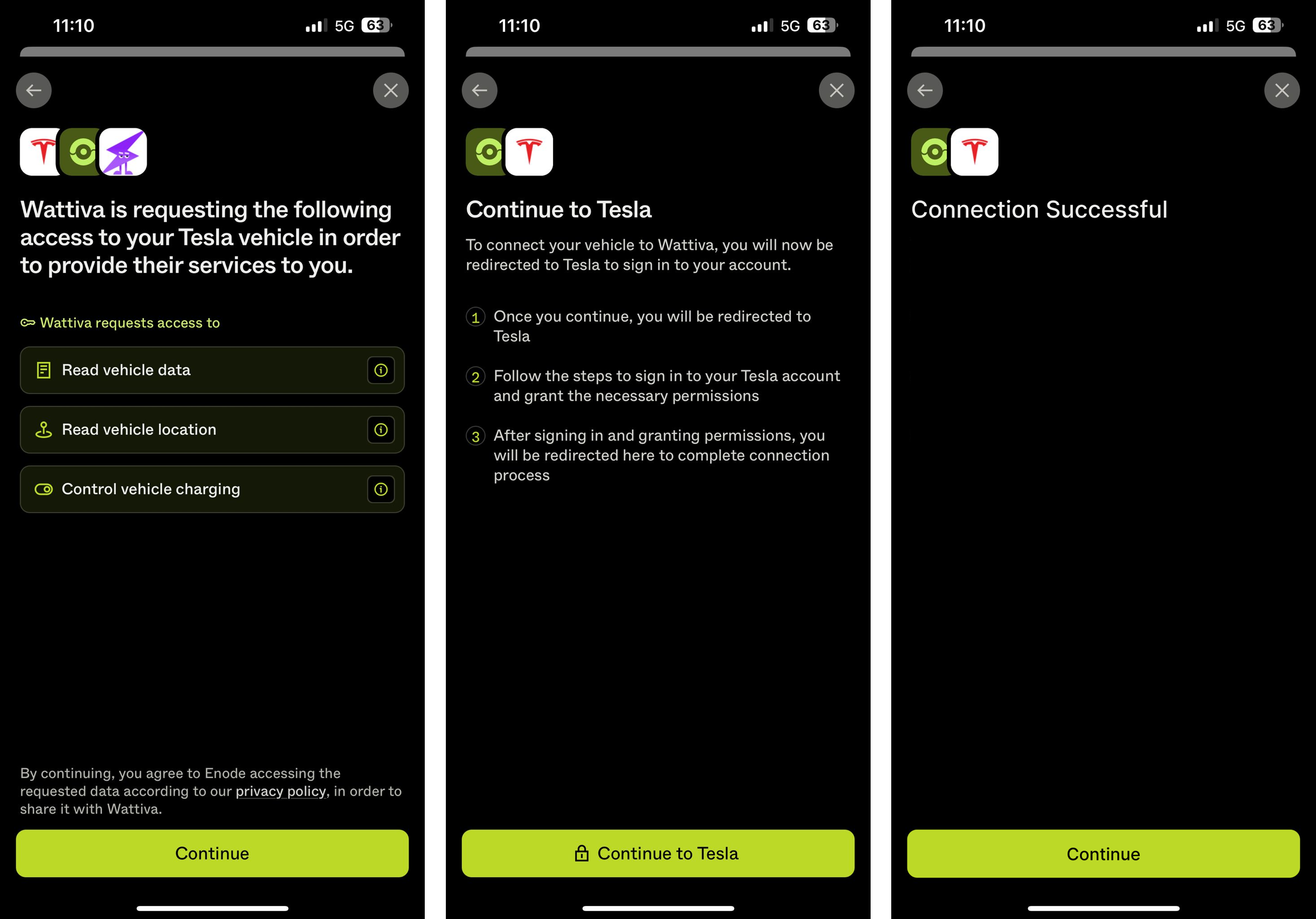 11:10 5G 63

Wattiva is requesting the following access to your Tesla vehicle in order to provide their services to you.

Wattiva requests access to

Read vehicle data

Read vehicle location

Control vehicle charging

By continuing, you agree to Enode accessing the requested data according to our privacy policy, in order to share it with Wattiva.

Continue

11:10 5G 63

Continue to Tesla

To connect your vehicle to Wattiva, you will now be redirected to Tesla to sign in to your account.

1 Once you continue, you will be redirected to Tesla

2 Follow the steps to sign in to your Tesla account and grant the necessary permissions

3 After signing in and granting permissions, you will be redirected here to complete connection process

Continue to Tesla

11:10 5G 63

Connection Successful

Continue